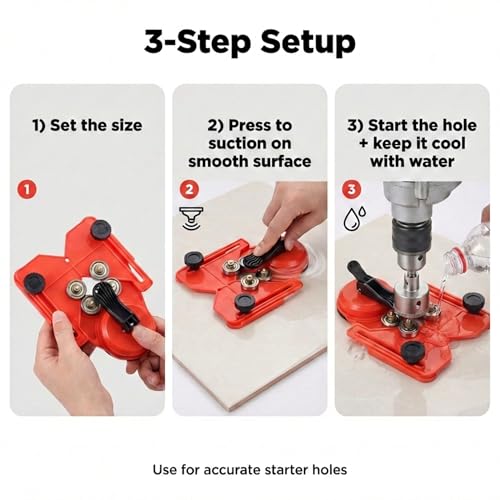 3-Step Setup

1) Set the size

1

2) Press to suction on smooth surface

2

3) Start the hole + keep it cool with water

3

Use for accurate starter holes