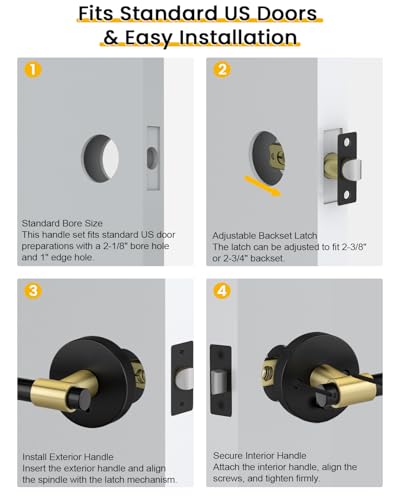 Fits Standard US Doors & Easy Installation

1

Standard Bore Size
This handle set fits standard US door preparations with a 2-1/8" bore hole and 1" edge hole.

2

Adjustable Backset Latch
The latch can be adjusted to fit 2-3/8" or 2-3/4" backset.

3

Install Exterior Handle
Insert the exterior handle and align the spindle with the latch mechanism.

4

Secure Interior Handle
Attach the interior handle, align the screws, and tighten firmly.