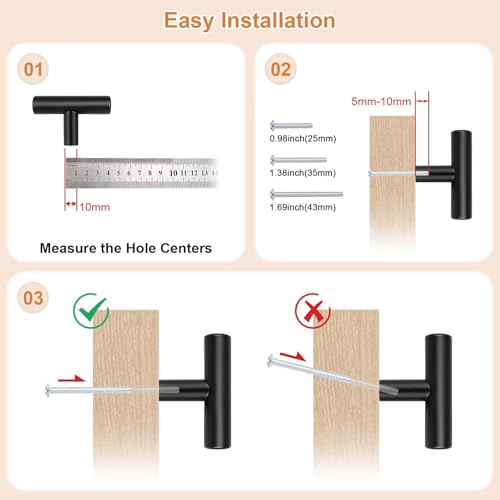 Easy Installation

01

1 2 3 4 5 6 7 8 9 10 11 12 13 14

10mm

Measure the Hole Centers

02

5mm-10mm

0.98inch(25mm)

1.38inch(35mm)

1.69inch(43mm)

03