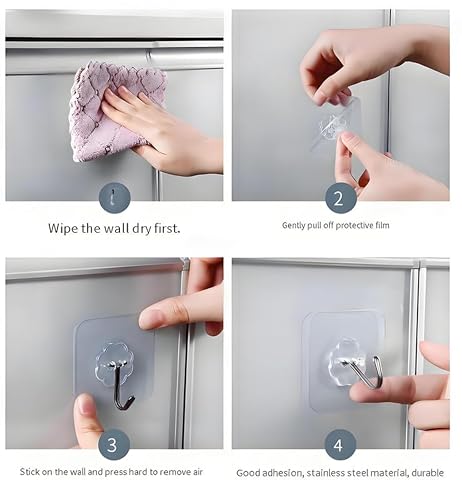 1

Wipe the wall dry first.

2

Gently pull off protective film

3

Stick on the wall and press hard to remove air

4

Good adhesion, stainless steel material, durable