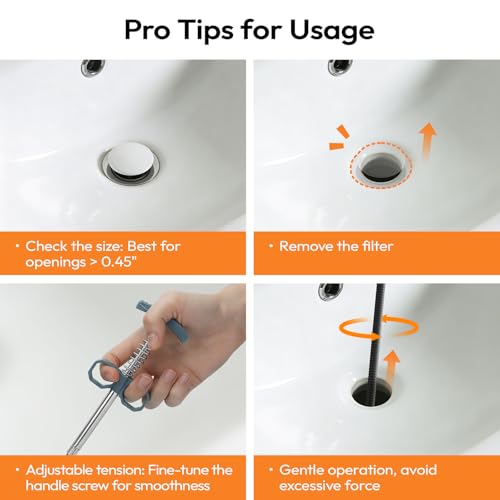 Pro Tips for Usage

• Check the size: Best for openings > 0.45"

• Remove the filter

• Adjustable tension: Fine-tune the handle screw for smoothness

• Gentle operation, avoid excessive force