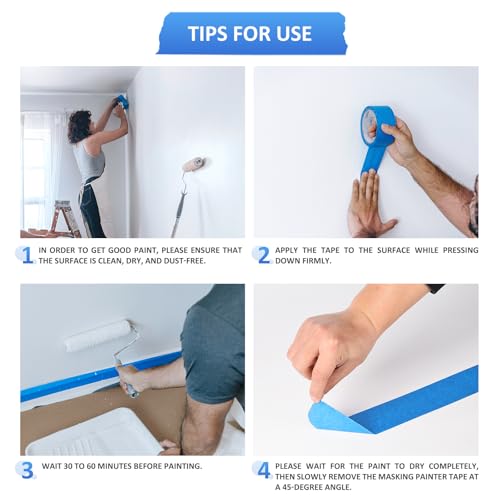 TIPS FOR USE

1 IN ORDER TO GET GOOD PAINT, PLEASE ENSURE THAT THE SURFACE IS CLEAN, DRY, AND DUST-FREE.

2 APPLY THE TAPE TO THE SURFACE WHILE PRESSING DOWN FIRMLY.

3 WAIT 30 TO 60 MINUTES BEFORE PAINTING.

4 PLEASE WAIT FOR THE PAINT TO DRY COMPLETELY, THEN SLOWLY REMOVE THE MASKING PAINTER TAPE AT A 45-DEGREE ANGLE.