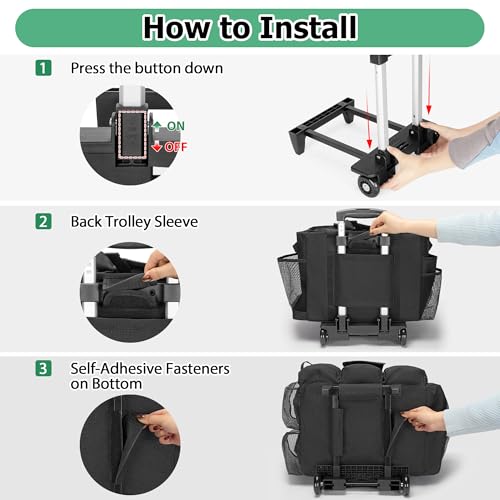 How to Install

1 Press the button down

ON
OFF

2 Back Trolley Sleeve

3 Self-Adhesive Fasteners on Bottom