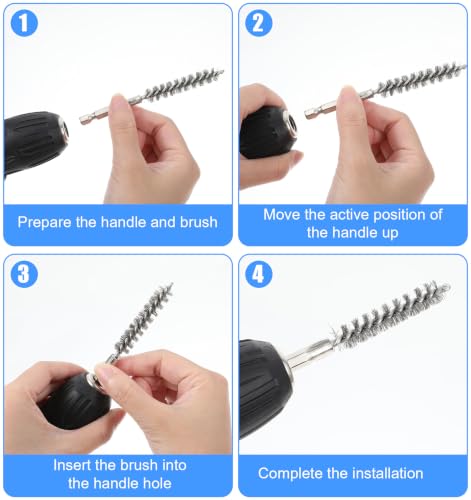 1

Prepare the handle and brush

2

Move the active position of the handle up

3

Insert the brush into the handle hole

4

Complete the installation