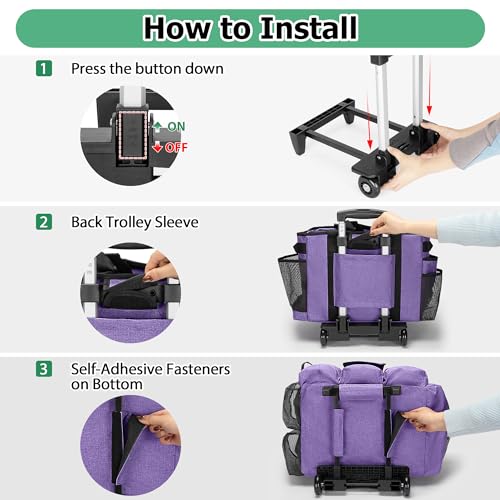 How to Install

1 Press the button down

ON
OFF

2 Back Trolley Sleeve

3 Self-Adhesive Fasteners on Bottom