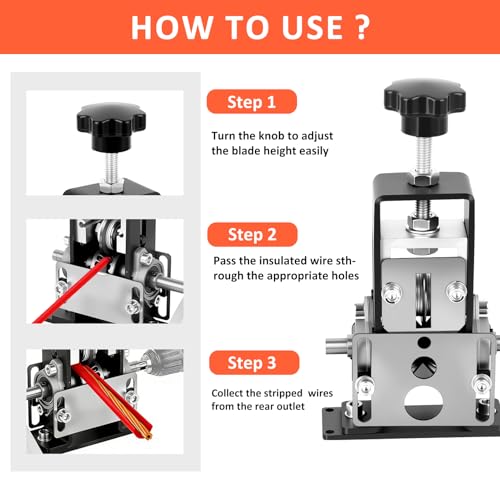 HOW TO USE ?

Step 1

Turn the knob to adjust the blade height easily

Step 2

Pass the insulated wire sthrough the appropriate holes

Step 3

Collect the stripped wires from the rear outlet