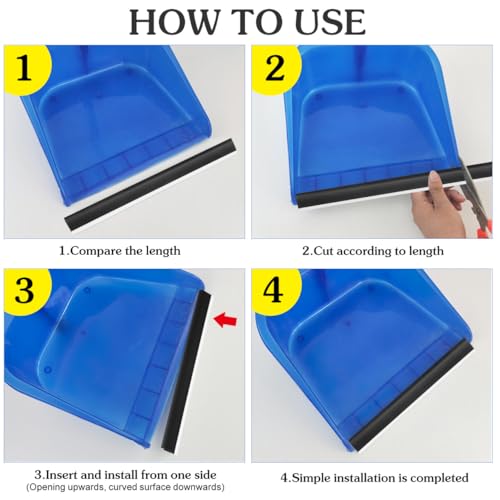 HOW TO USE

1

1.Compare the length

2

2.Cut according to length

3

3.Insert and install from one side
(Opening upwards, curved surface downwards)

4

4.Simple installation is completed