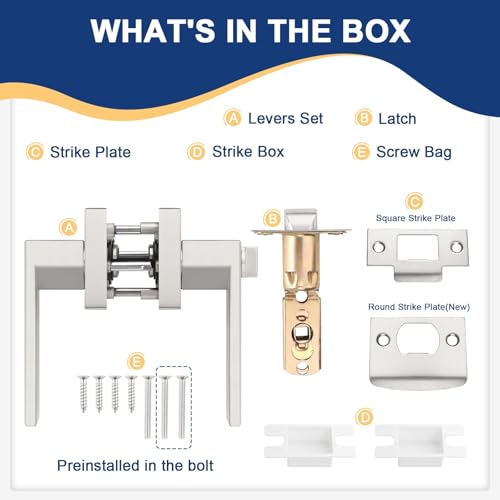 WHAT'S IN THE BOX

A Levers Set
B Latch
C Strike Plate
D Strike Box
E Screw Bag

A

B

C
Square Strike Plate

Round Strike Plate(New)

E

Preinstalled in the bolt

D