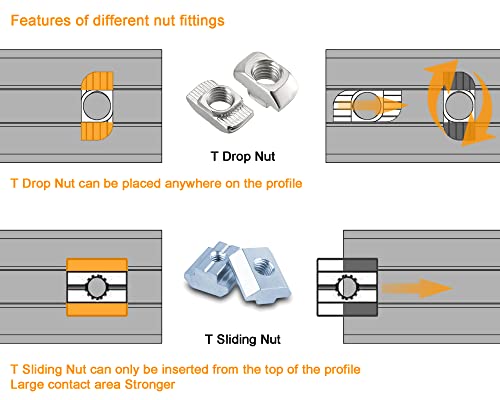 Features of different nut fittings

T Drop Nut

T Drop Nut can be placed anywhere on the profile

T Sliding Nut

T Sliding Nut can only be inserted from the top of the profile
Large contact area Stronger