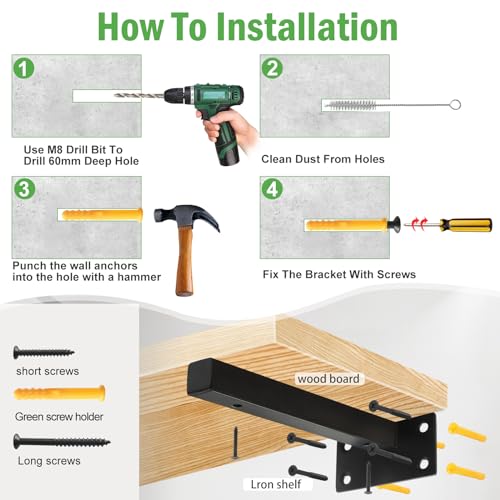 How To Installation

1

Use M8 Drill Bit To Drill 60mm Deep Hole

2

Clean Dust From Holes

3

Punch the wall anchors into the hole with a hammer

4

Fix The Bracket With Screws

short screws

Green screw holder

Long screws

wood board

Lron shelf