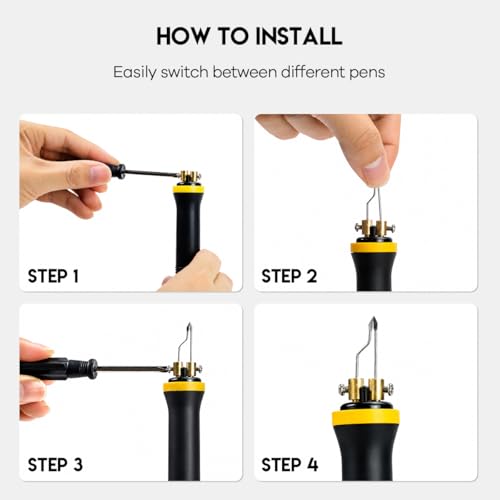 HOW TO INSTALL

Easily switch between different pens

STEP 1

STEP 2

STEP 3

STEP 4