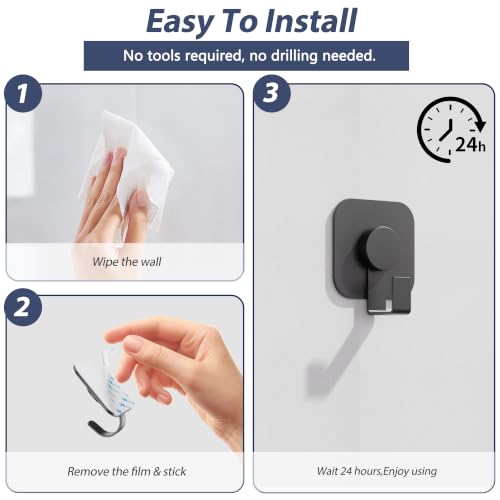 Easy To Install

No tools required, no drilling needed.

1

Wipe the wall

2

Remove the film & stick

3

24h

Wait 24 hours,Enjoy using