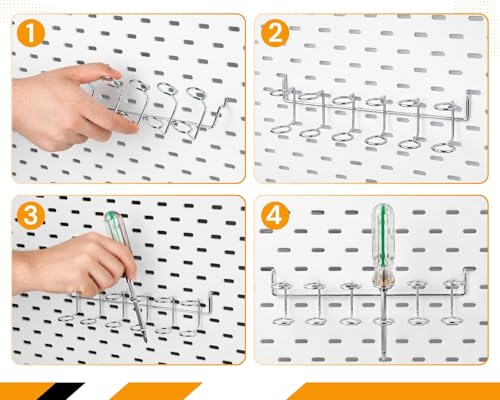 1

2

3

4