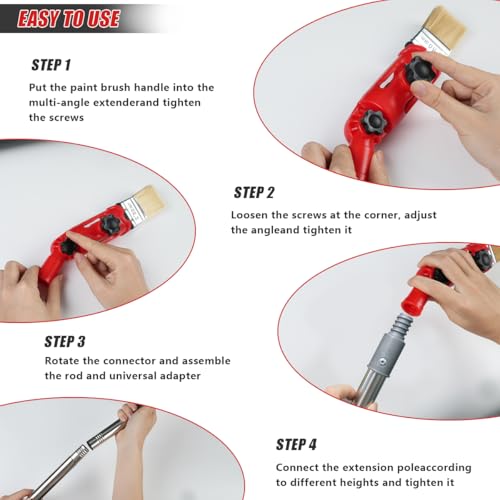 EASY TO USE

STEP 1

Put the paint brush handle into the multi-angle extenderand tighten the screws

STEP 2

Loosen the screws at the corner, adjust the angleand tighten it

STEP 3

Rotate the connector and assemble the rod and universal adapter

STEP 4

Connect the extension poleaccording to different heights and tighten it