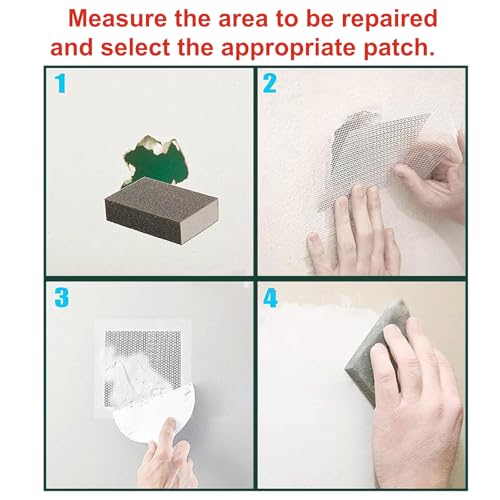 Measure the area to be repaired and select the appropriate patch.

1

2

3

4