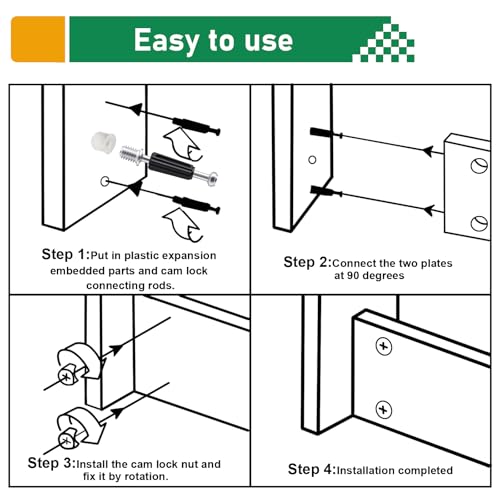 Easy to use

Step 1:Put in plastic expansion embedded parts and cam lock connecting rods.

Step 2:Connect the two plates at 90 degrees

Step 3:Install the cam lock nut and fix it by rotation.

Step 4:Installation completed