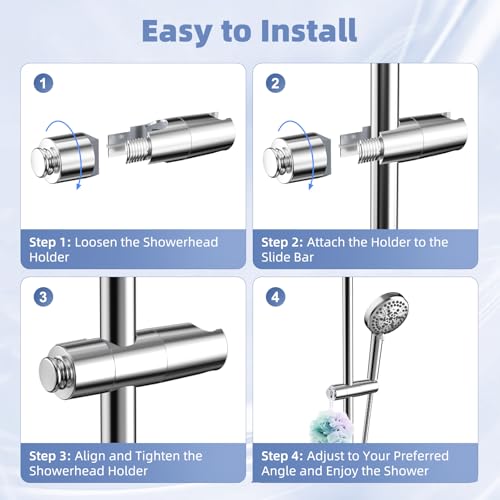 Easy to Install

1

Step 1: Loosen the Showerhead Holder

2

Step 2: Attach the Holder to the Slide Bar

3

Step 3: Align and Tighten the Showerhead Holder

4

Step 4: Adjust to Your Preferred Angle and Enjoy the Shower