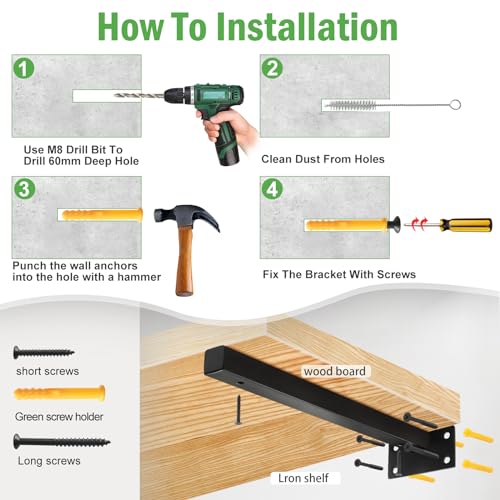 How To Installation

1

Use M8 Drill Bit To Drill 60mm Deep Hole

2

Clean Dust From Holes

3

Punch the wall anchors into the hole with a hammer

4

Fix The Bracket With Screws

short screws

Green screw holder

Long screws

wood board

Lron shelf