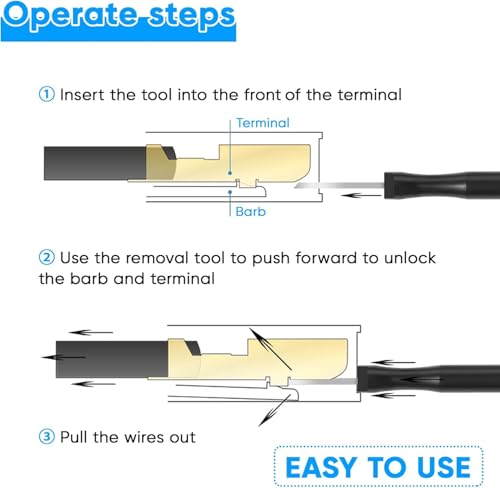 Operate steps

① Insert the tool into the front of the terminal

Terminal

Barb

② Use the removal tool to push forward to unlock the barb and terminal

③ Pull the wires out

EASY TO USE