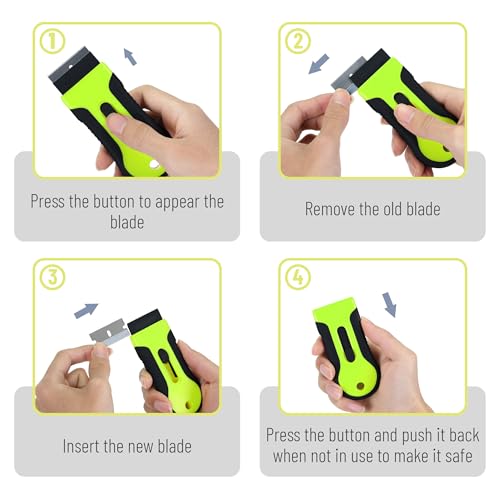 1

Press the button to appear the blade

2

Remove the old blade

3

Insert the new blade

4

Press the button and push it back when not in use to make it safe