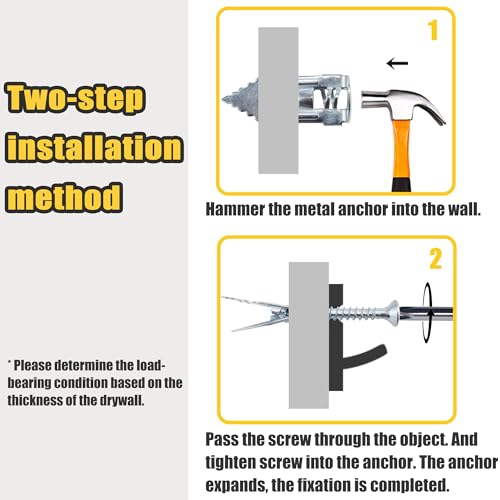 Two-step installation method

* Please determine the load-bearing condition based on the thickness of the drywall.

1

Hammer the metal anchor into the wall.

2

Pass the screw through the object. And tighten screw into the anchor. The anchor expands, the fixation is completed.