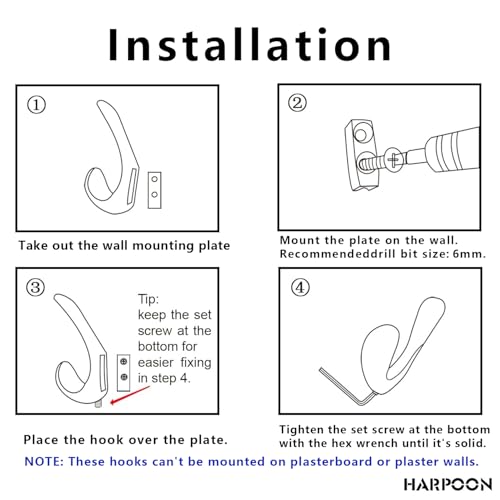 Installation

①

Take out the wall mounting plate

②

Mount the plate on the wall.
Recommendeddrill bit size: 6mm.

③

Tip:
keep the set screw at the bottom for easier fixing in step 4.

Place the hook over the plate.

④

Tighten the set screw at the bottom with the hex wrench until it's solid.

NOTE: These hooks can't be mounted on plasterboard or plaster walls.

HARPOON