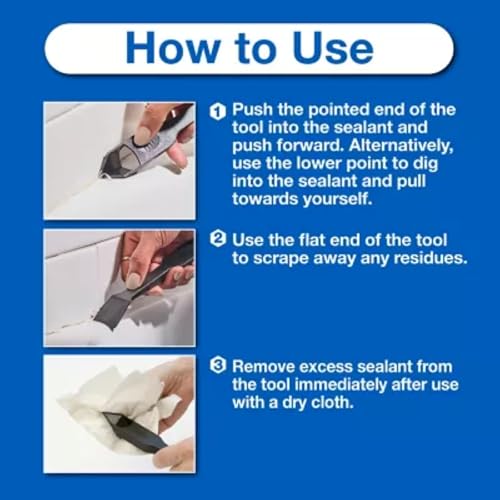 How to Use

1 Push the pointed end of the tool into the sealant and push forward. Alternatively, use the lower point to dig into the sealant and pull towards yourself.

2 Use the flat end of the tool to scrape away any residues.

3 Remove excess sealant from the tool immediately after use with a dry cloth.