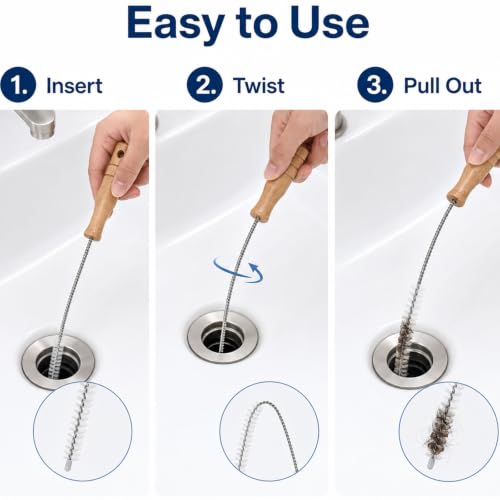 Easy to Use

1. Insert

2. Twist

3. Pull Out