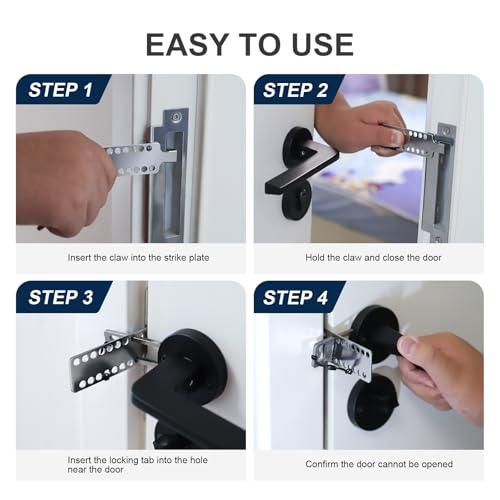 EASY TO USE

STEP 1

Insert the claw into the strike plate

STEP 2

Hold the claw and close the door

STEP 3

Insert the locking tab into the hole near the door

STEP 4

Confirm the door cannot be opened