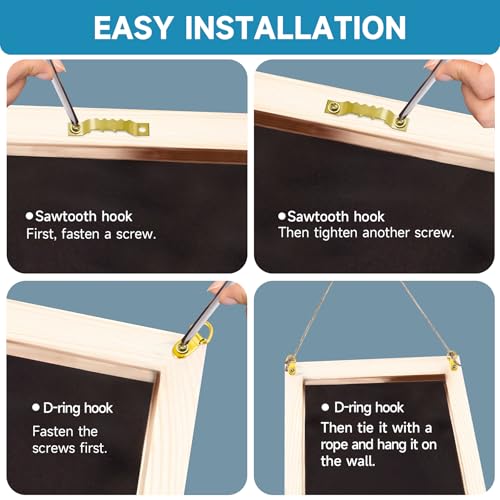 EASY INSTALLATION

●Sawtooth hook
First, fasten a screw.

●Sawtooth hook
Then tighten another screw.

● D-ring hook
Fasten the screws first.

● D-ring hook
Then tie it with a rope and hang it on the wall.