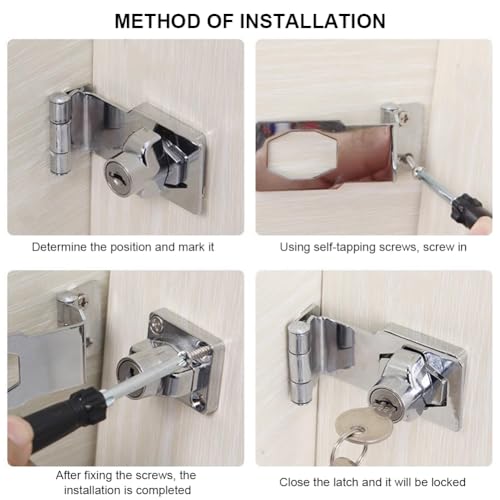 METHOD OF INSTALLATION

Determine the position and mark it

Using self-tapping screws, screw in

After fixing the screws, the installation is completed

Close the latch and it will be locked