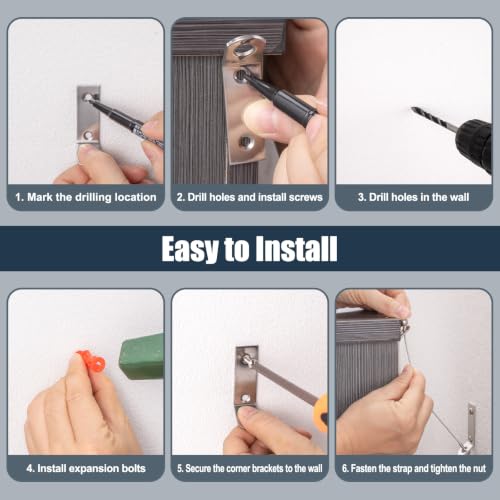 1. Mark the drilling location

2. Drill holes and install screws

3. Drill holes in the wall

Easy to Install

4. Install expansion bolts

5. Secure the corner brackets to the wall

6. Fasten the strap and tighten the nut