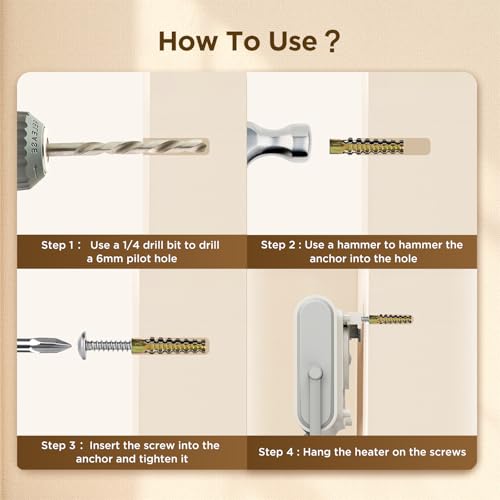 How To Use ?

Step 1 : Use a 1/4 drill bit to drill a 6mm pilot hole

Step 2 : Use a hammer to hammer the anchor into the hole

Step 3 : Insert the screw into the anchor and tighten it

Step 4 : Hang the heater on the screws