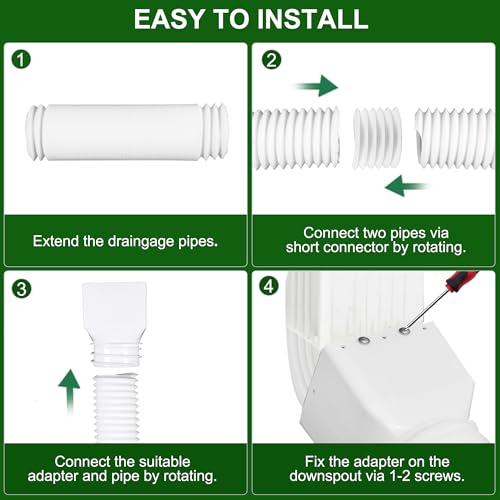 EASY TO INSTALL

1

Extend the draingage pipes.

2

Connect two pipes via short connector by rotating.

3

Connect the suitable adapter and pipe by rotating.

4

Fix the adapter on the downspout via 1-2 screws.