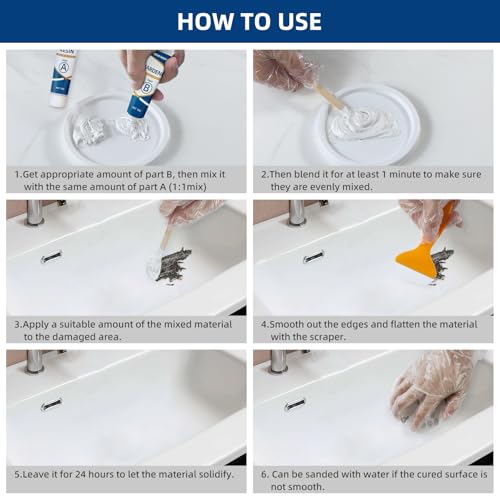 HOW TO USE

RESIN
A

HARDENER
B

1.Get appropriate amount of part B, then mix it with the same amount of part A (1:1mix)

2.Then blend it for at least 1 minute to make sure they are evenly mixed.

3.Apply a suitable amount of the mixed material to the damaged area.

4.Smooth out the edges and flatten the material with the scraper.

5.Leave it for 24 hours to let the material solidify.

6. Can be sanded with water if the cured surface is not smooth.