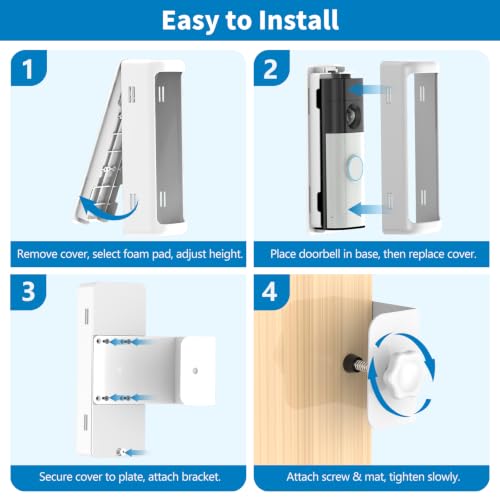 Easy to Install

1

Remove cover, select foam pad, adjust height.

2

Place doorbell in base, then replace cover.

3

Secure cover to plate, attach bracket.

4

Attach screw & mat, tighten slowly.