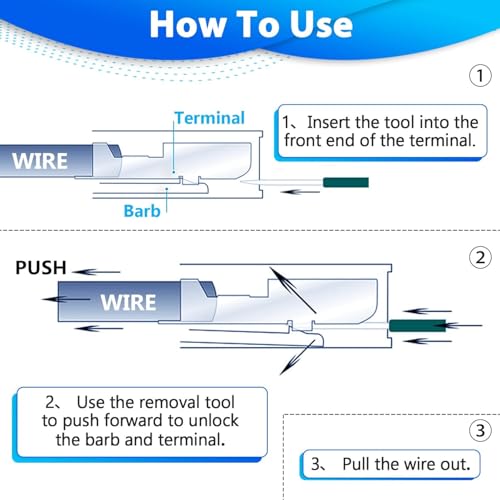 How To Use

①

Terminal

1、Insert the tool into the front end of the terminal.

WIRE

Barb

②

PUSH

WIRE

2、 Use the removal tool to push forward to unlock the barb and terminal.

③

3、 Pull the wire out.