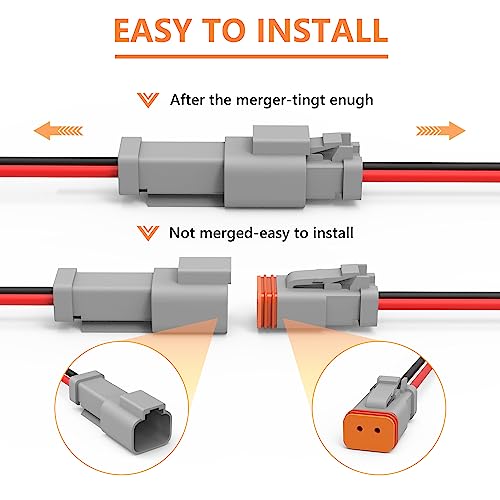 EASY TO INSTALL

After the merger-tingt enugh

Not merged-easy to install