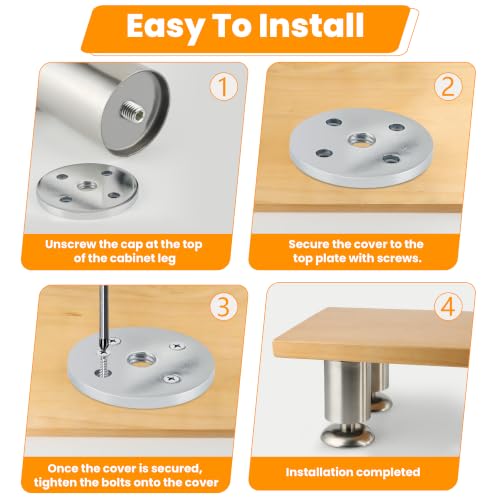 Easy To Install

1

Unscrew the cap at the top of the cabinet leg

2

Secure the cover to the top plate with screws.

3

Once the cover is secured, tighten the bolts onto the cover

4

Installation completed