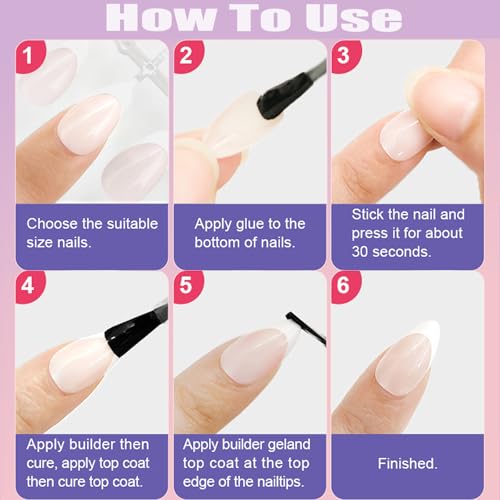 How To Use

1

Choose the suitable size nails.

2

Apply glue to the bottom of nails.

3

Stick the nail and press it for about 30 seconds.

4

Apply builder then cure, apply top coat then cure top coat.

5

Apply builder geland top coat at the top edge of the nailtips.

6

Finished.