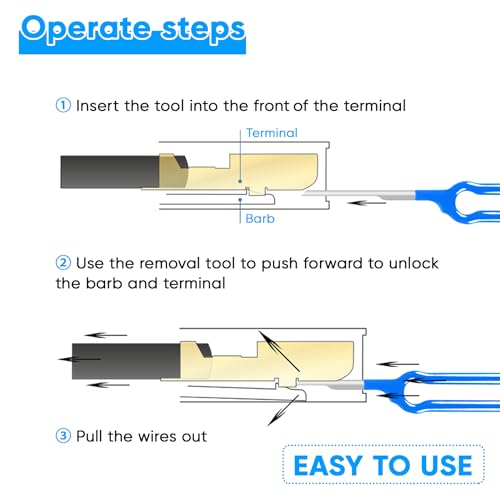 Operate steps

① Insert the tool into the front of the terminal

Terminal

Barb

② Use the removal tool to push forward to unlock the barb and terminal

③ Pull the wires out

EASY TO USE