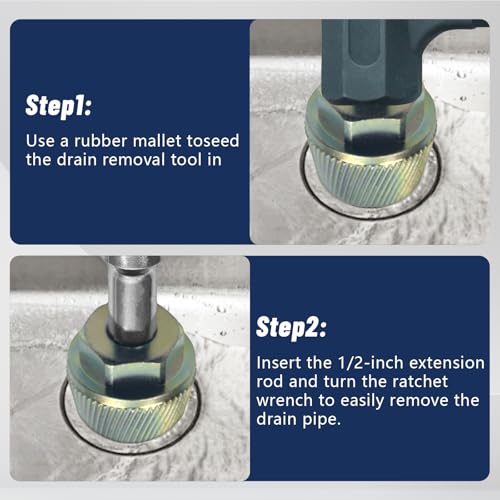 Step1:

Use a rubber mallet toseed the drain removal tool in

Step2:

Insert the 1/2-inch extension rod and turn the ratchet wrench to easily remove the drain pipe.