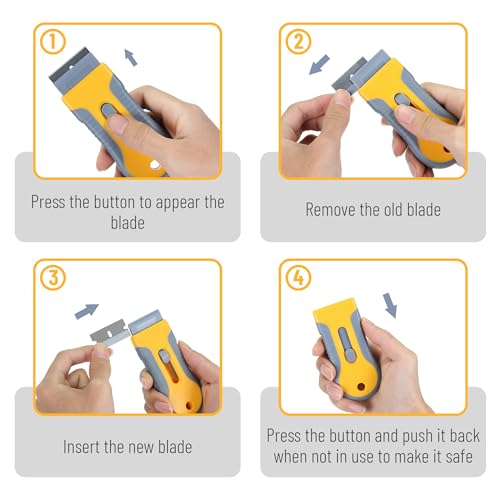 ①

Press the button to appear the blade

②

Remove the old blade

③

Insert the new blade

④

Press the button and push it back when not in use to make it safe