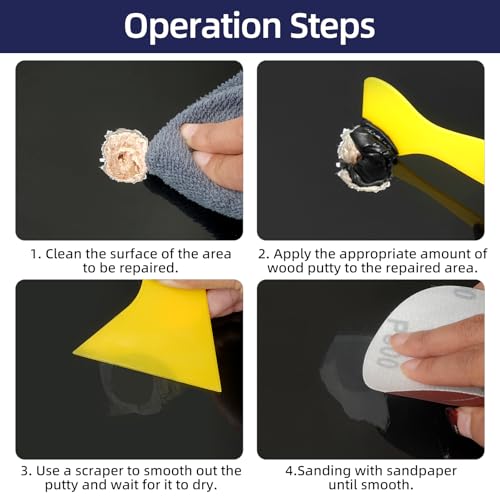 Operation Steps

1. Clean the surface of the area to be repaired.

2. Apply the appropriate amount of wood putty to the repaired area.

P800

3. Use a scraper to smooth out the putty and wait for it to dry.

4.Sanding with sandpaper until smooth.