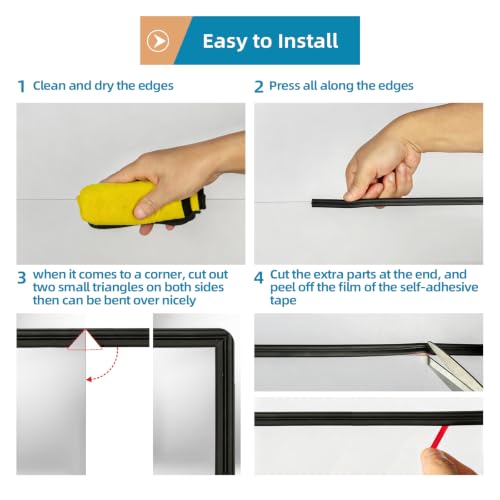 Easy to Install

1 Clean and dry the edges

2 Press all along the edges

3 when it comes to a corner, cut out two small triangles on both sides then can be bent over nicely

4 Cut the extra parts at the end, and peel off the film of the self-adhesive tape