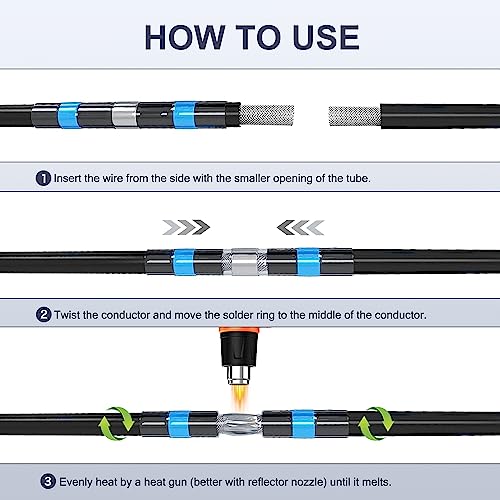 HOW TO USE

1 Insert the wire from the side with the smaller opening of the tube.

2 Twist the conductor and move the solder ring to the middle of the conductor.

3 Evenly heat by a heat gun (better with reflector nozzle) until it melts.