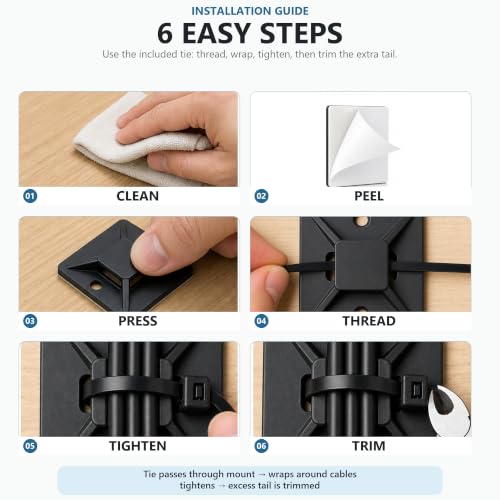 INSTALLATION GUIDE

6 EASY STEPS

Use the included tie: thread, wrap, tighten, then trim the extra tail.

01 CLEAN

02 PEEL

03 PRESS

04 THREAD

05 TIGHTEN

06 TRIM

Tie passes through mount → wraps around cables tightens → excess tail is trimmed