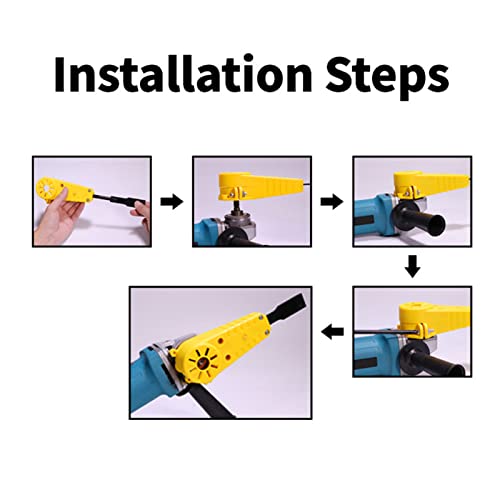 Installation Steps