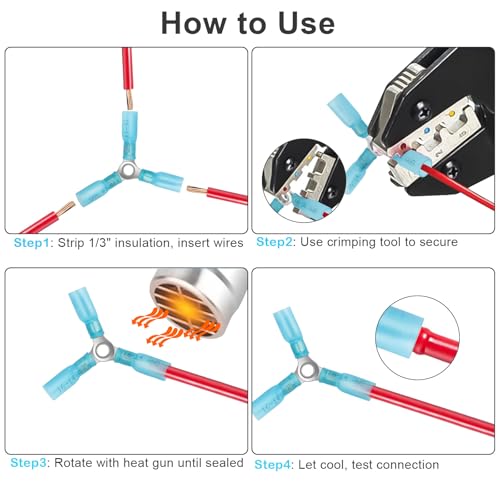 How to Use

Step1: Strip 1/3" insulation, insert wires

Step2: Use crimping tool to secure

Step3: Rotate with heat gun until sealed

Step4: Let cool, test connection