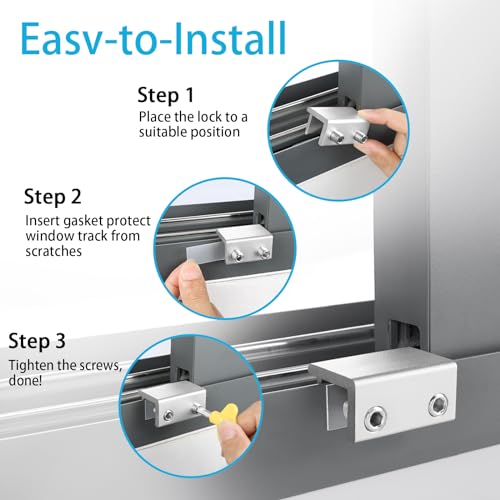 Easv-to-Install

Step 1
Place the lock to a suitable position

Step 2
Insert gasket protect window track from scratches

Step 3
Tighten the screws, done!